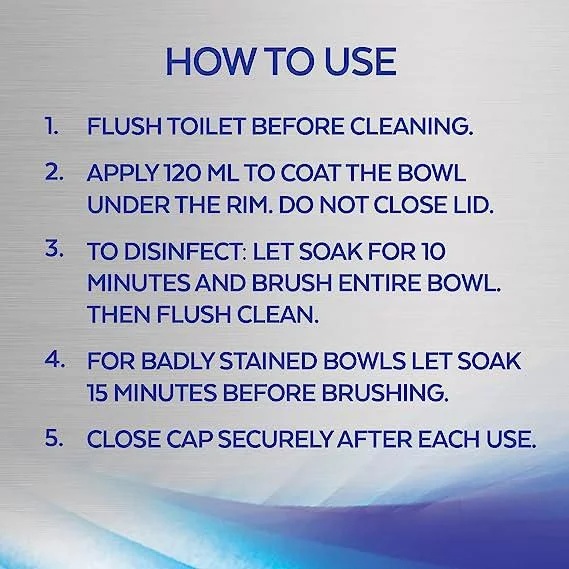 HOW TO USE

1. FLUSH TOILET BEFORE CLEANING.

2. APPLY 120 ML TO COAT THE BOWL UNDER THE RIM. DO NOT CLOSE LID.

3. TO DISINFECT: LET SOAK FOR 10 MINUTES AND BRUSH ENTIRE BOWL. THEN FLUSH CLEAN.

4. FOR BADLY STAINED BOWLS LET SOAK 15 MINUTES BEFORE BRUSHING.

5. CLOSE CAP SECURELY AFTER EACH USE.